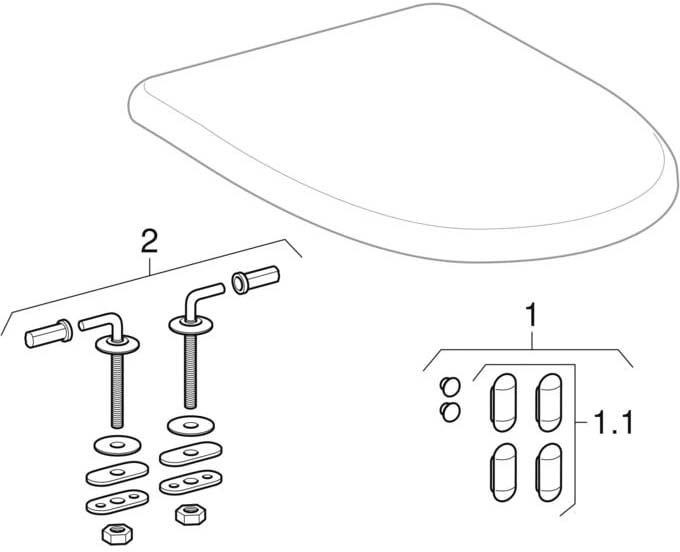 2

1

1.1