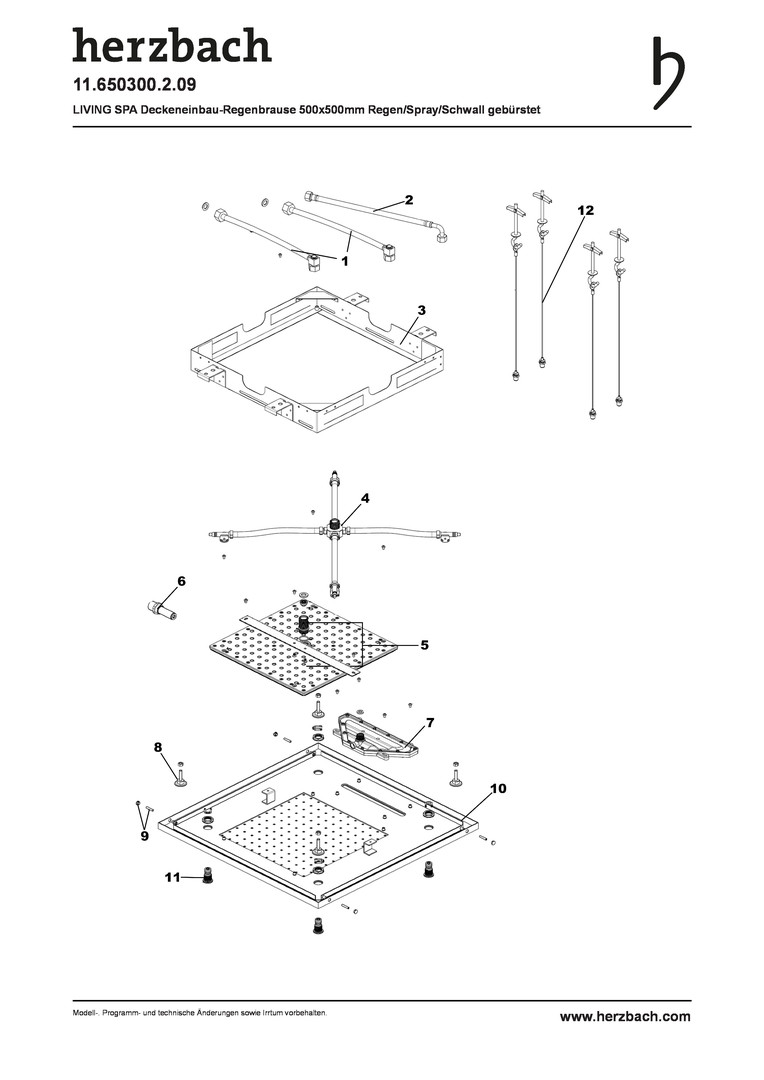 herzbach

11.650300.2.09

LIVING SPA Deckeneinbau-Regenbrause 500x500mm Regen/Spray/Schwall gebürstet

2
12
1
3
4
6
5
7
8
10
9
11

Modell-, Programm- und technische Änderungen sowie Irrtum vorbehalten.

www.herzbach.com