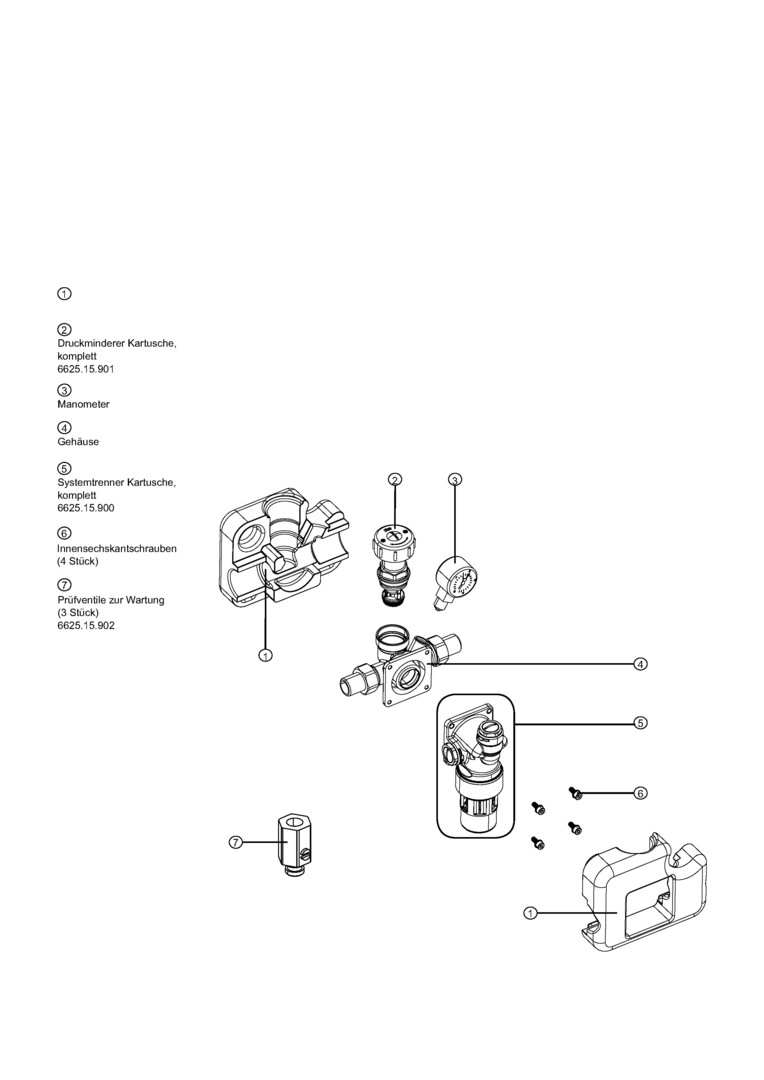 1

2
Druckminderer Kartusche, komplett
6625.15.901

3
Manometer

4
Gehäuse

5
Systemtrenner Kartusche, komplett
6625.15.900

6
Innensechskantschrauben
(4 Stück)

7
Prüfventile zur Wartung
(3 Stück)
6625.15.902

2
3
1
4
5
6
7
1