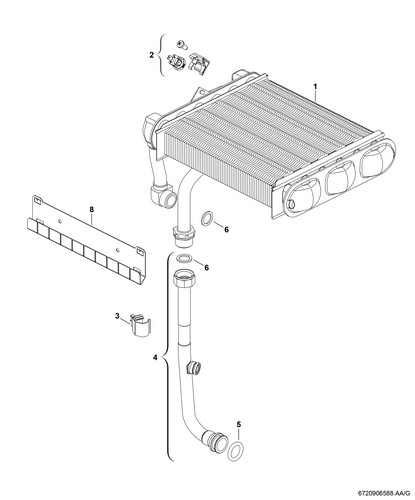 2
1
8
6
6
3
4
5
6720906588.AA/G