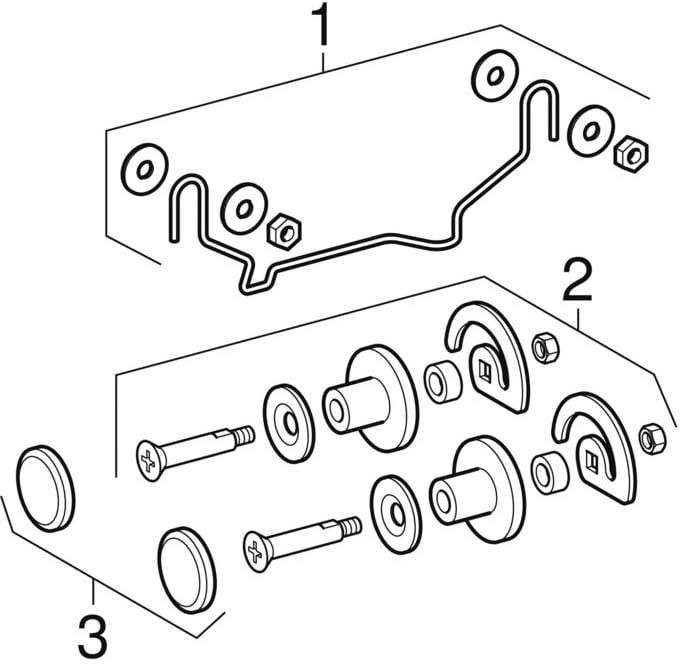 1
2
3