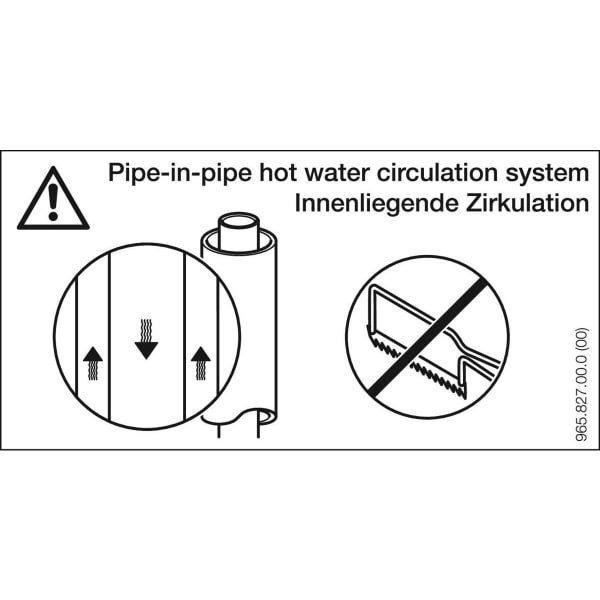 Pipe-in-pipe hot water circulation system
Innenliegende Zirkulation

965.827.00.0 (00)