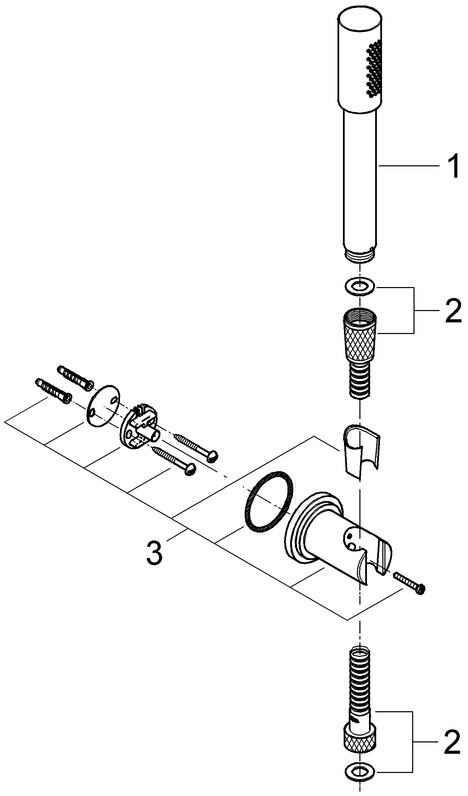 1
2
3
2