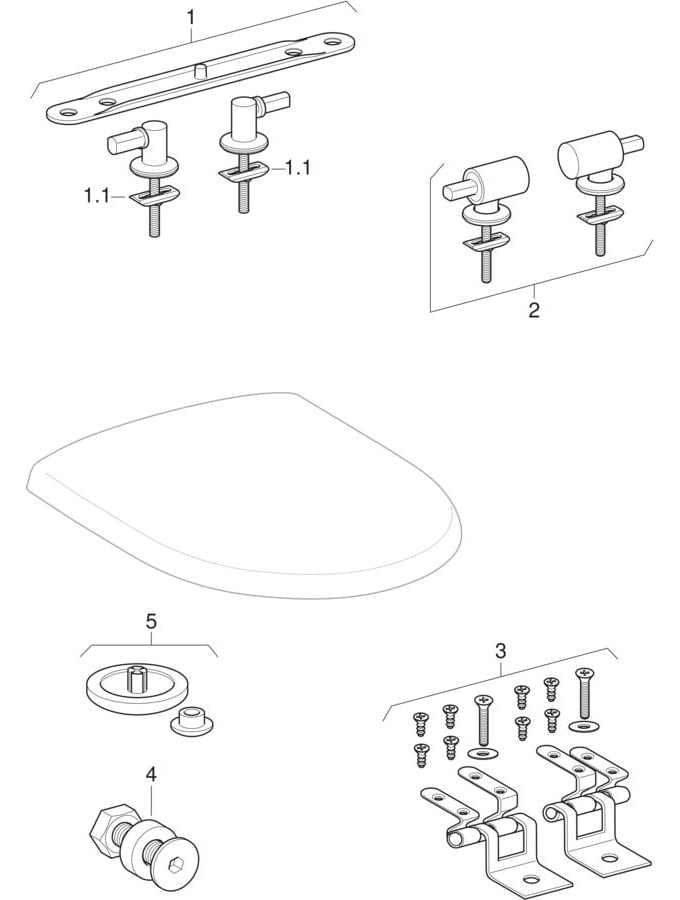 1

1.1

1.1

2

5

3

4