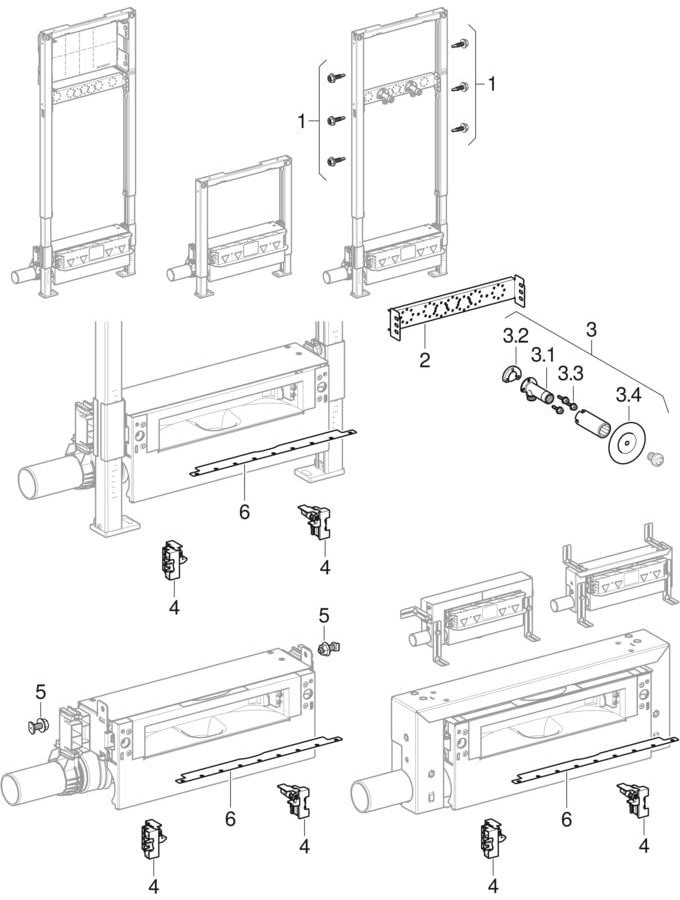 1
1
2
3
3.2
3.1
3.3
3.4
6
4
4
5
5
6
4
4
6
4
4