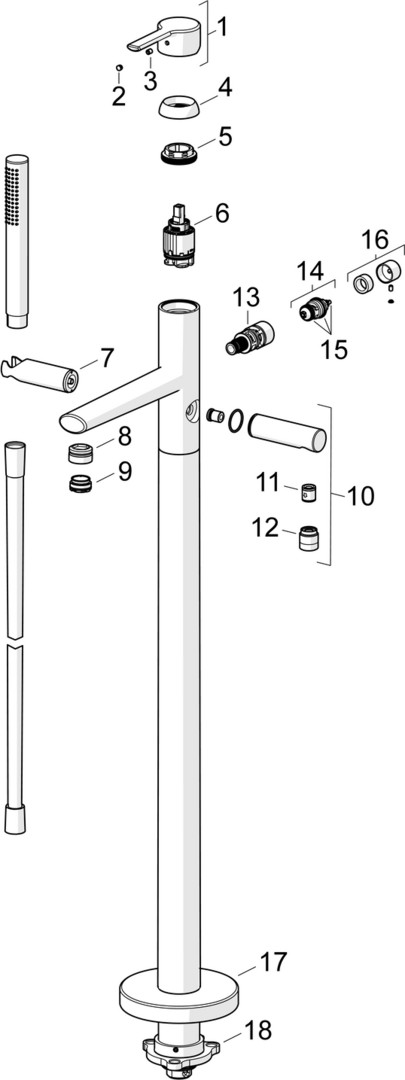 1
2
3
4
5
6
16
14
13
15
7
8
9
11
10
12
17
18