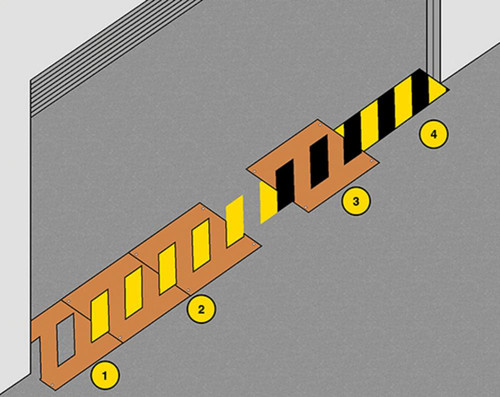 1
2
3
4