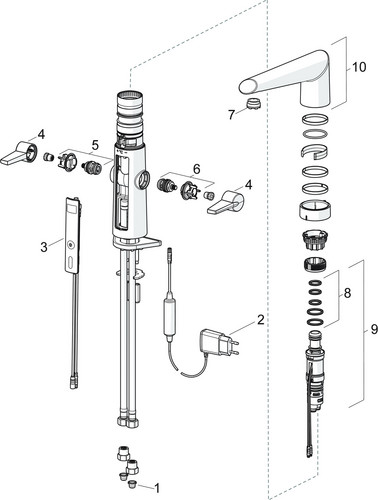 10
7
4
5
6
4
3
2
8
9
1