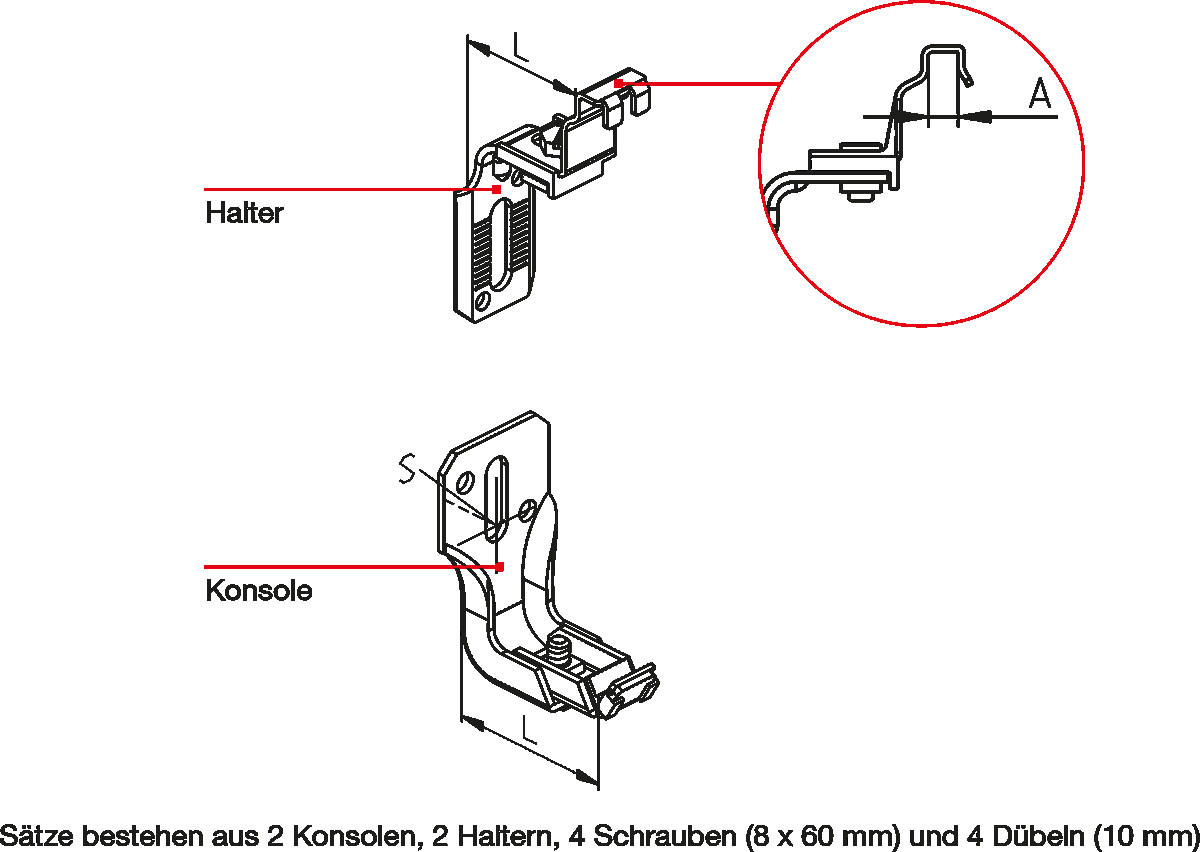 L

A

Halter

S

Konsole

L

Sätze bestehen aus 2 Konsolen, 2 Haltern, 4 Schrauben (8 x 60 mm) und 4 Dübeln (10 mm)