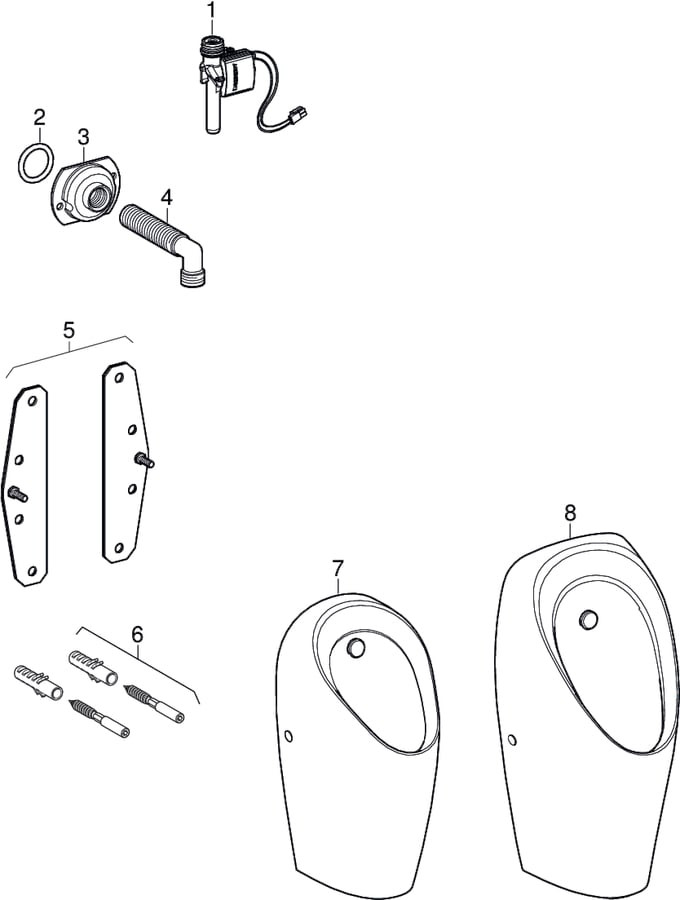 1
2
3
4
5
6
7
8