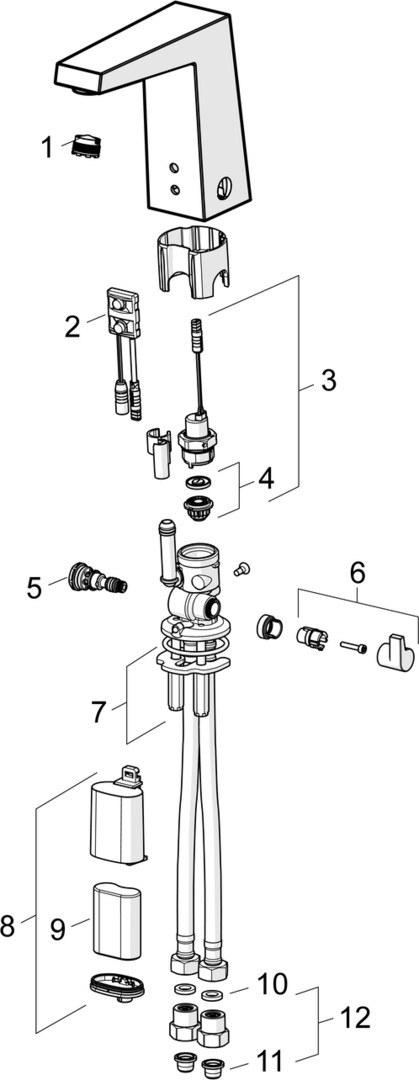 1
2
3
4
5
6
7
8
9
10
12
11