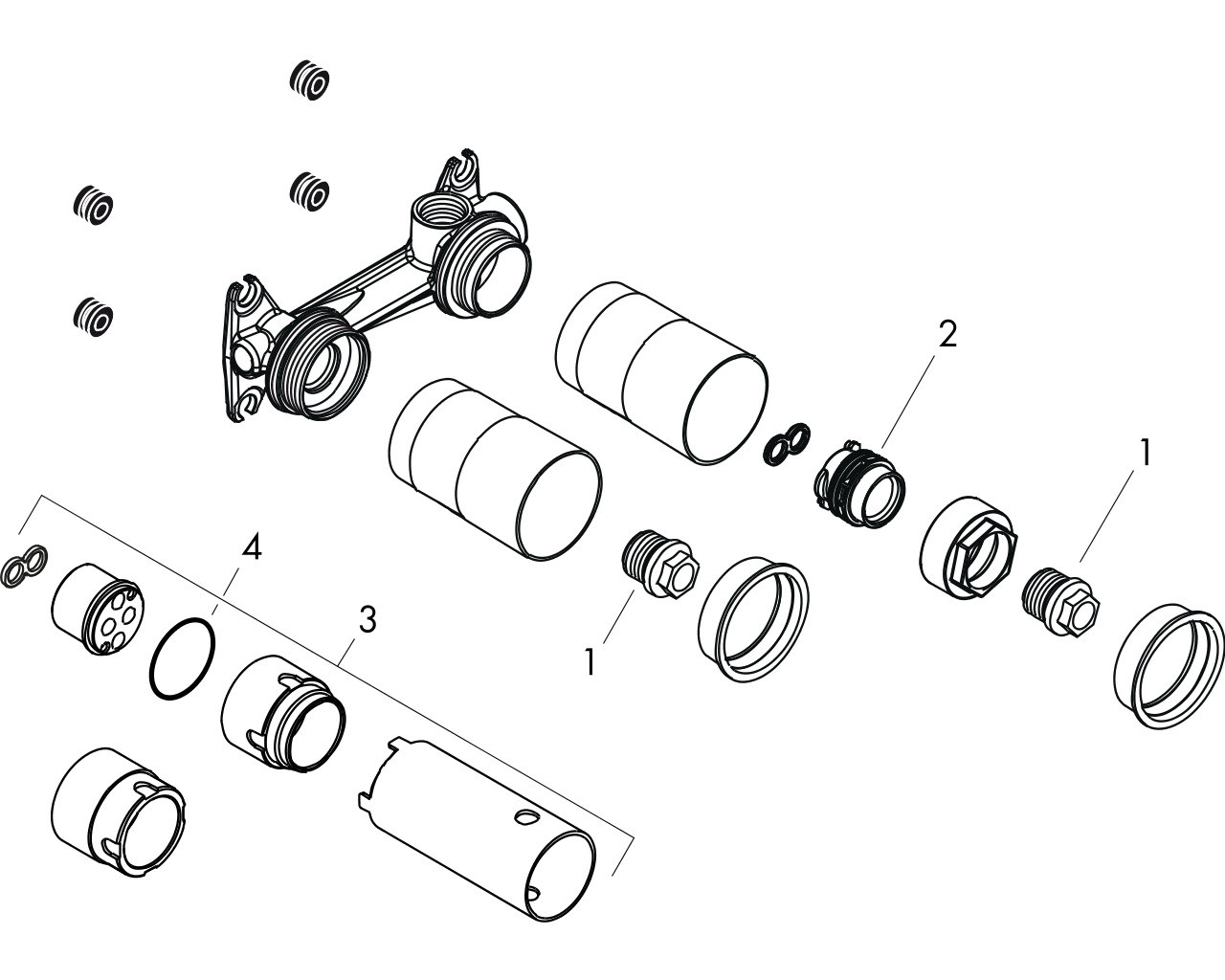 2
1
4
3
1