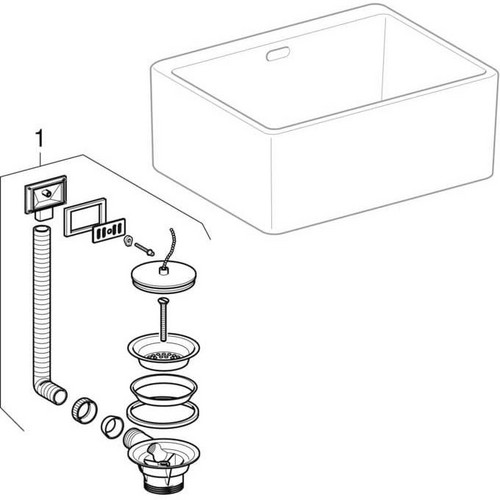 1