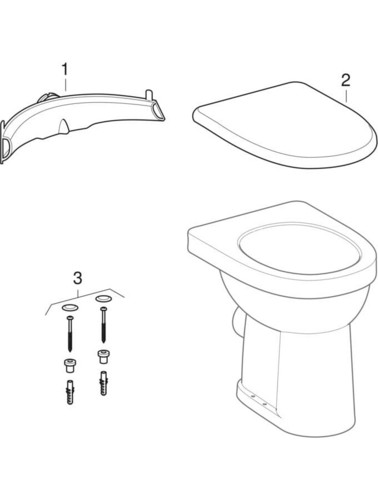 1

2

3