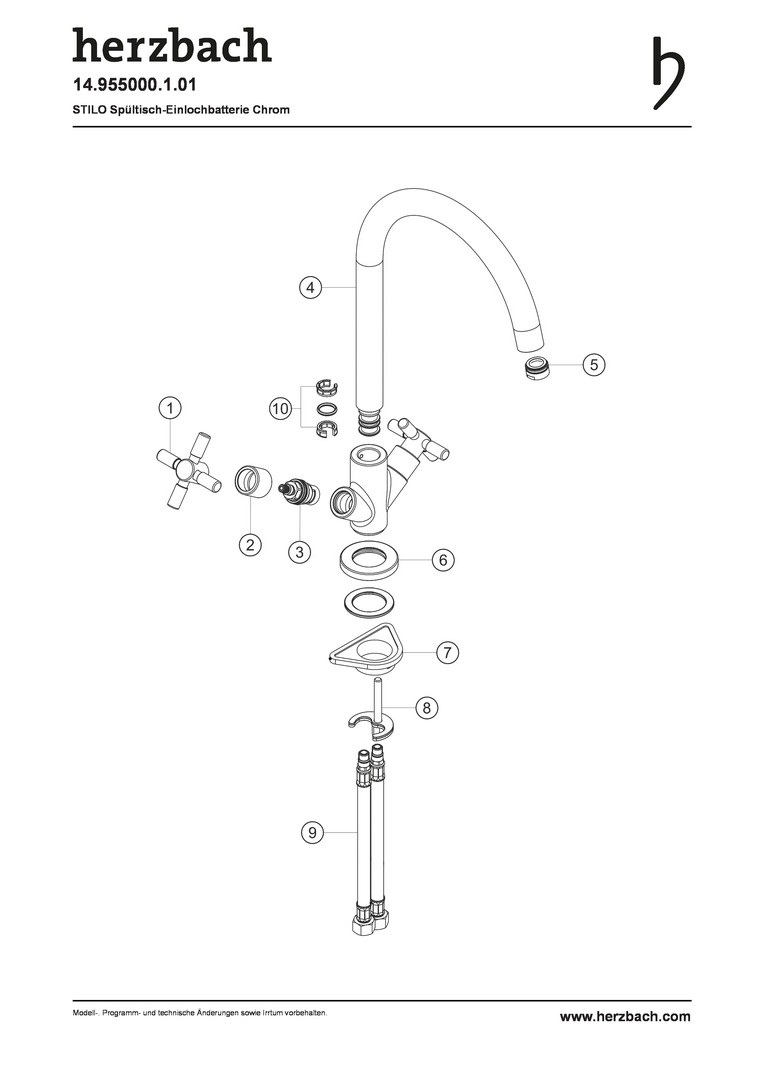 herzbach
14.955000.1.01
STILO Spültisch-Einlochbatterie Chrom

4
5
1
10
2
3
6
7
8
9

Modell-, Programm- und technische Änderungen sowie Irrtum vorbehalten.
www.herzbach.com