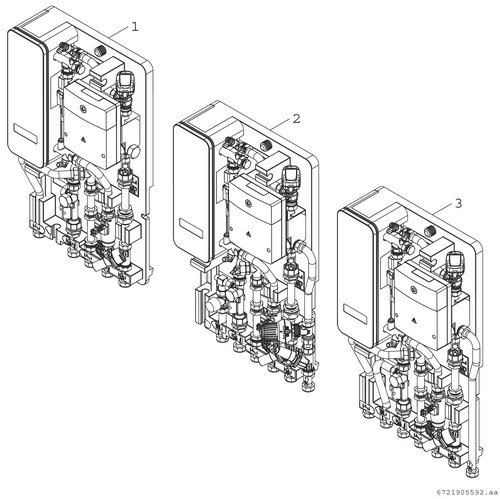 1
2
3
6721905592.aa