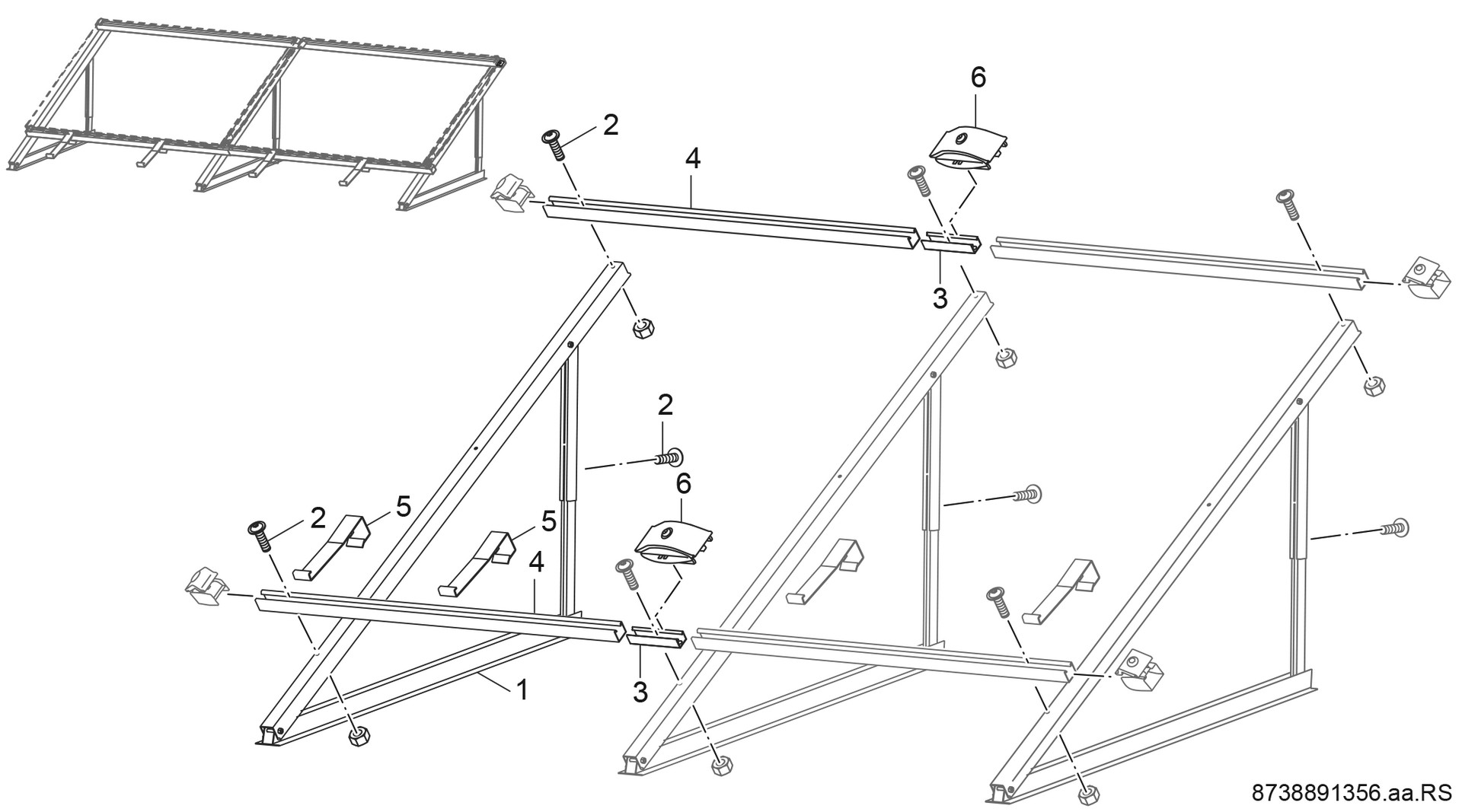 6
2
4
3
2
6
2
5
5
4
1
3
8738891356.aa.RS