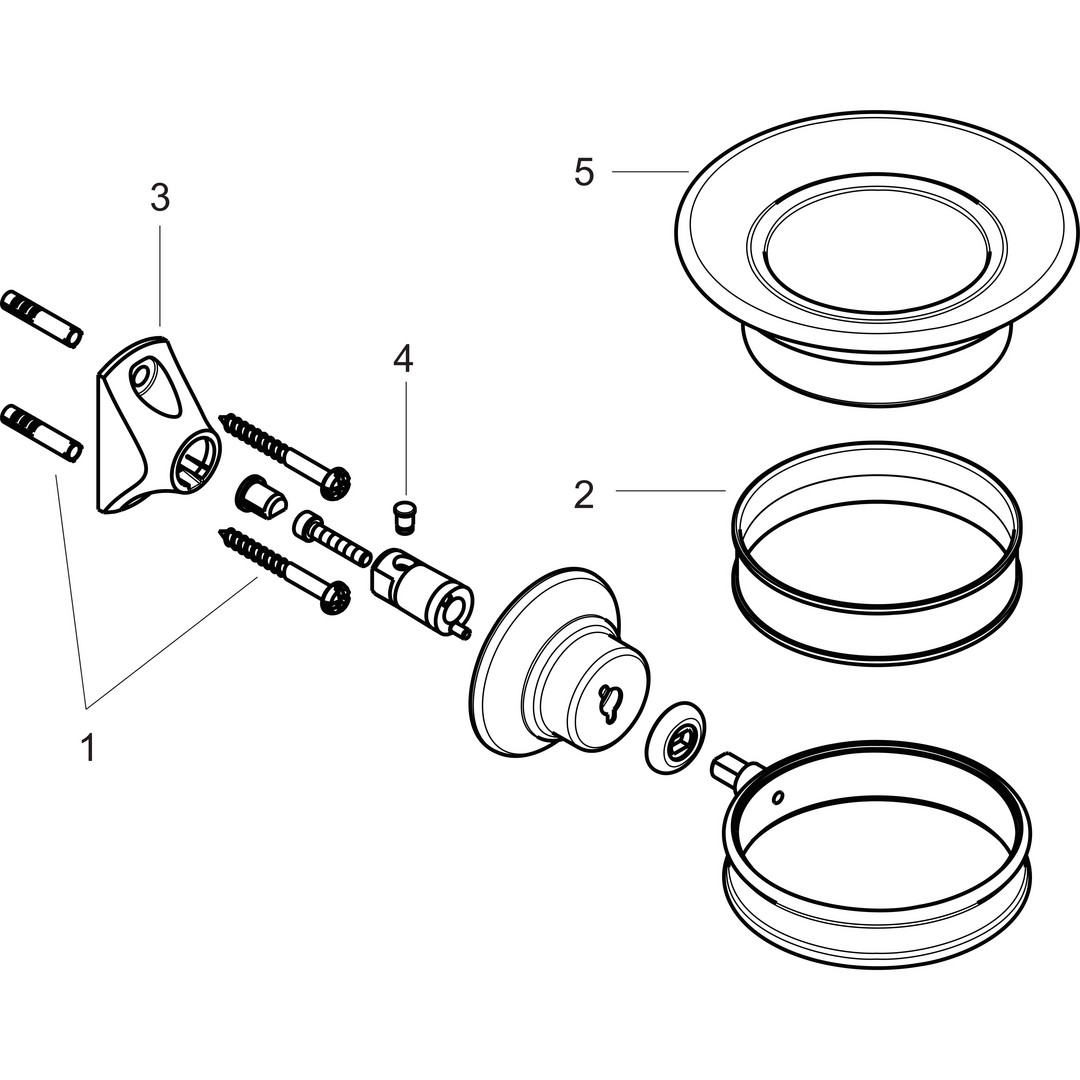 5
3
4
2
1