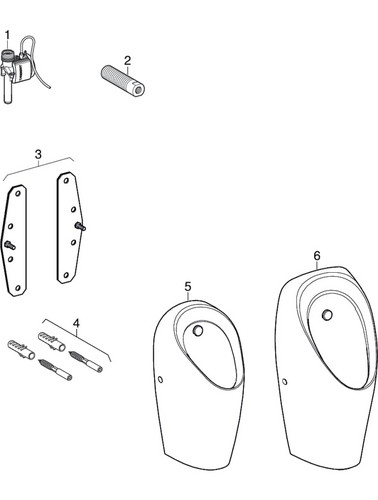 1
2
3
4
5
6