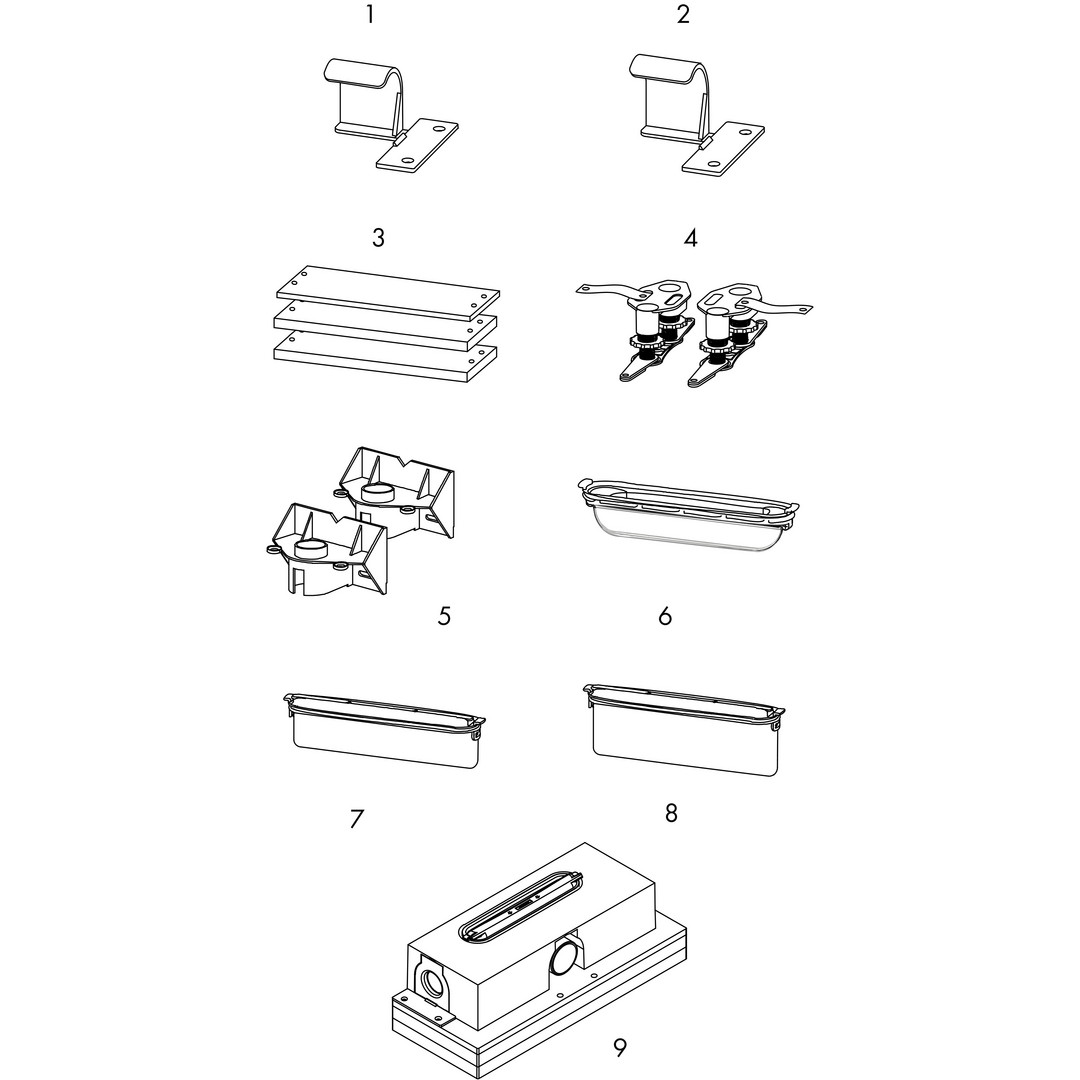 1
2
3
4
5
6
7
8
9