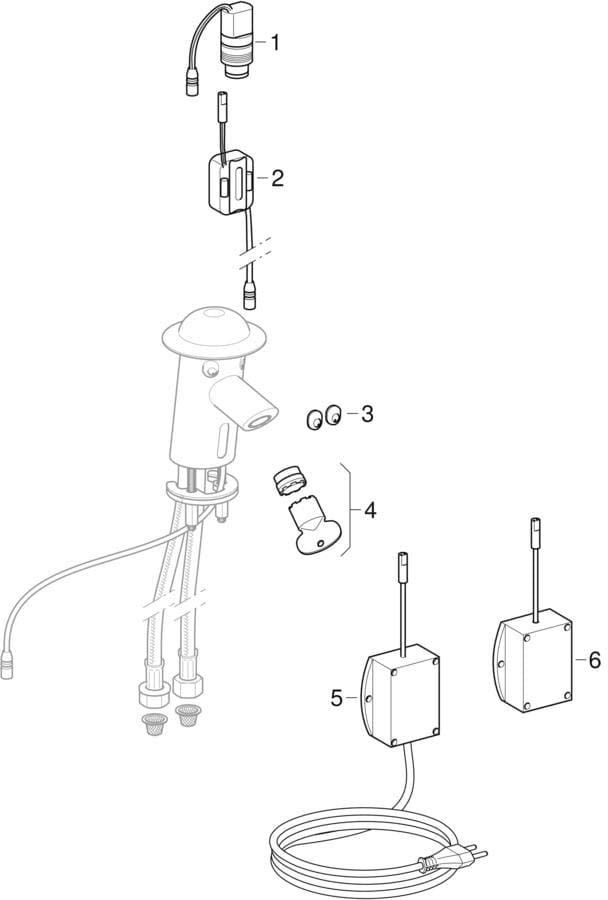 1
2
3
4
5
6