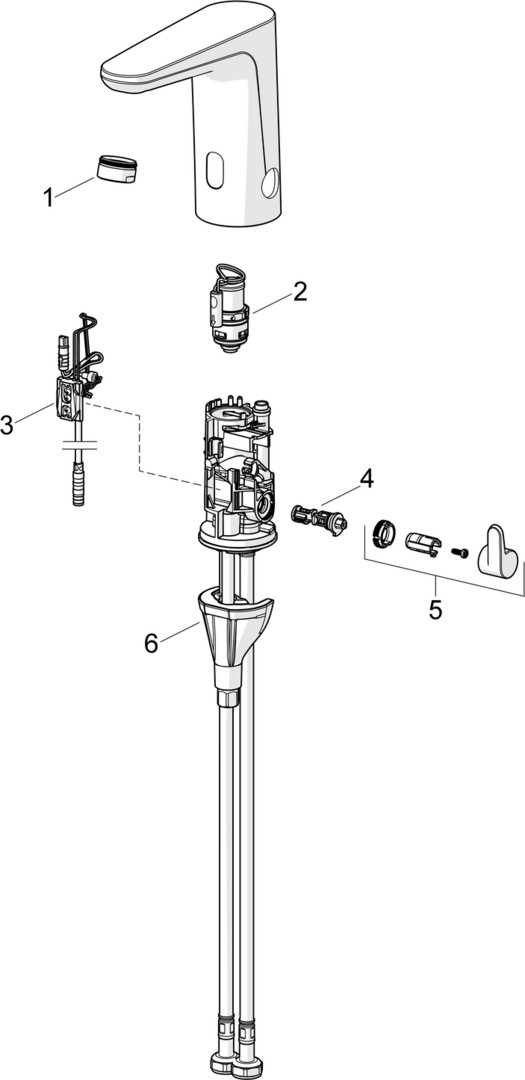 1
2
3
4
5
6