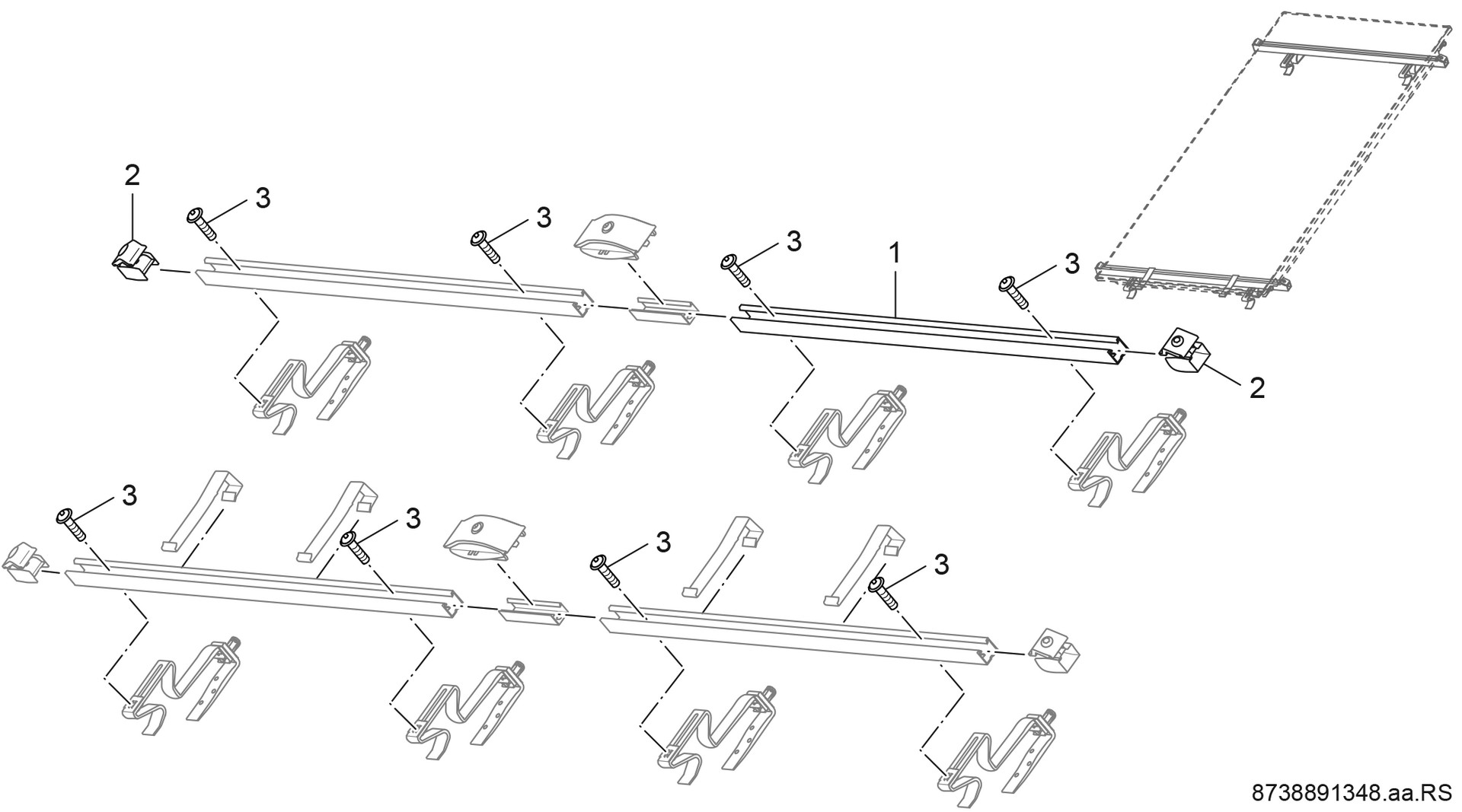 2
3
3
3
1
3
2
3
3
3
3
8738891348.aa.RS