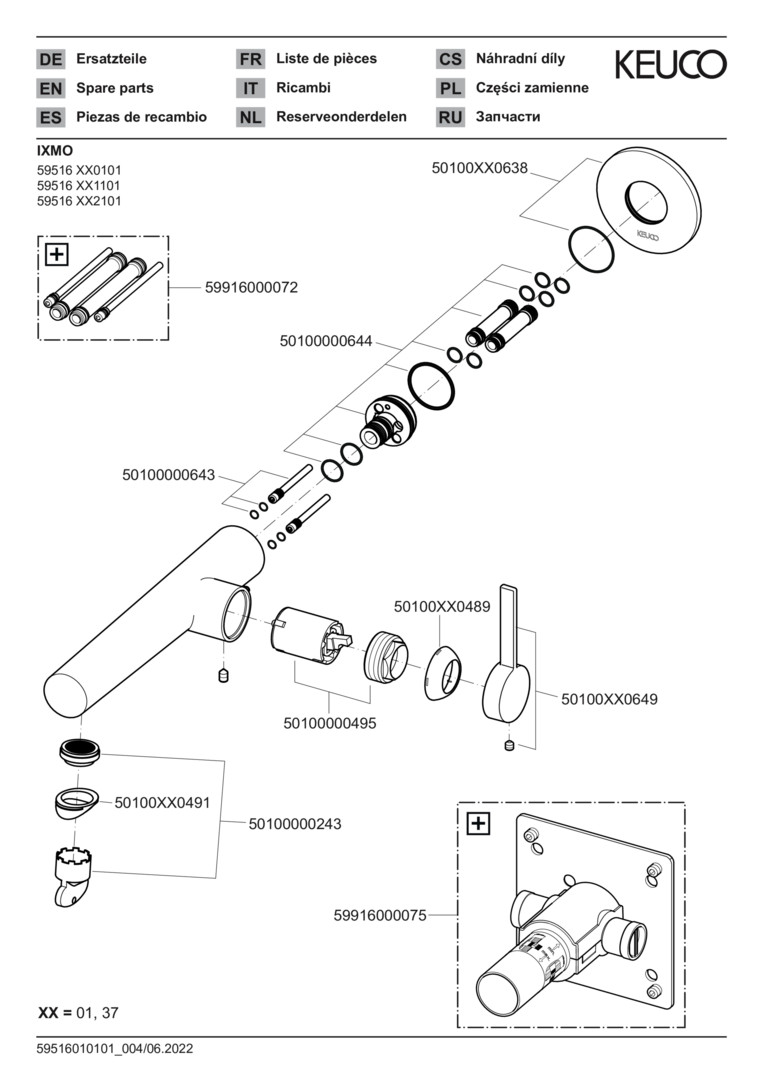 DE Ersatzteile
EN Spare parts
ES Piezas de recambio
FR Liste de pièces
IT Ricambi
NL Reserveonderdelen
CS Náhradní díly
PL Części zamienne
RU Запчасти

KEUCO

IXMO
59516 XX0101
59516 XX1101
59516 XX2101

50100XX0638
KEUCO
59916000072
50100000644
50100000643
50100XX0489
50100XX0649
50100000495
50100XX0491
50100000243
59916000075

XX = 01, 37

59516010101_004/06.2022