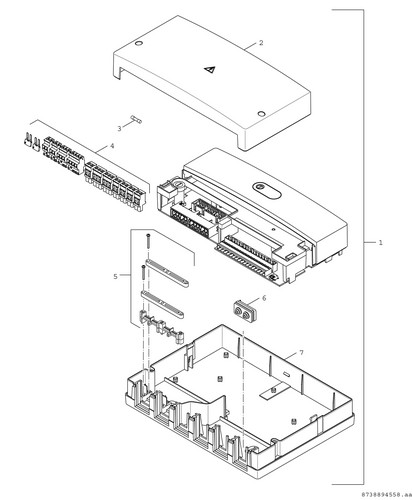 2

3

4

1

5

6

7

8738894558.aa