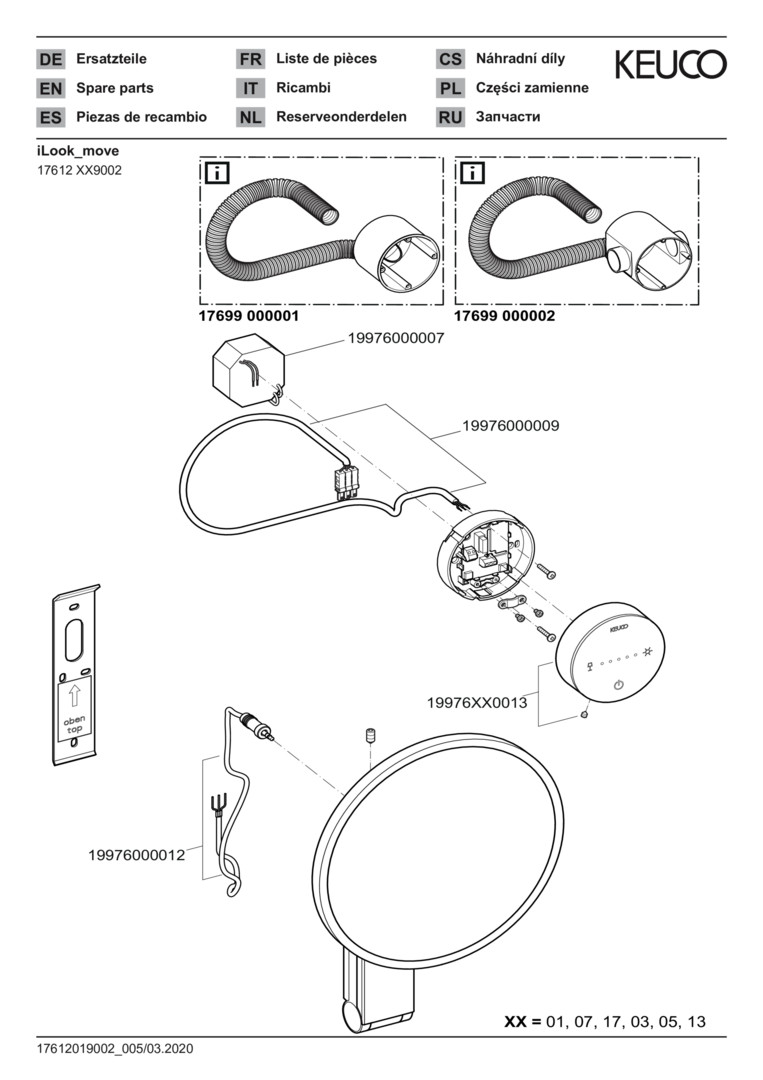 DE Ersatzteile
EN Spare parts
ES Piezas de recambio

FR Liste de pièces
IT Ricambi
NL Reserveonderdelen

CS Náhradní díly
PL Części zamienne
RU Запчасти

KEUCO

iLook_move
17612 XX9002

i
17699 000001

i
17699 000002

19976000007
19976000009
KEUCO
19976XX0013
oben
top
19976000012

XX = 01, 07, 17, 03, 05, 13

17612019002_005/03.2020