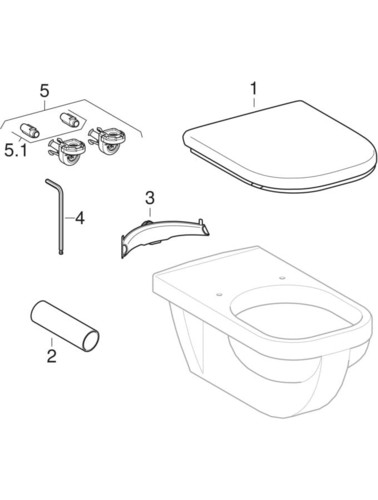 5

1

5.1

4

3

2