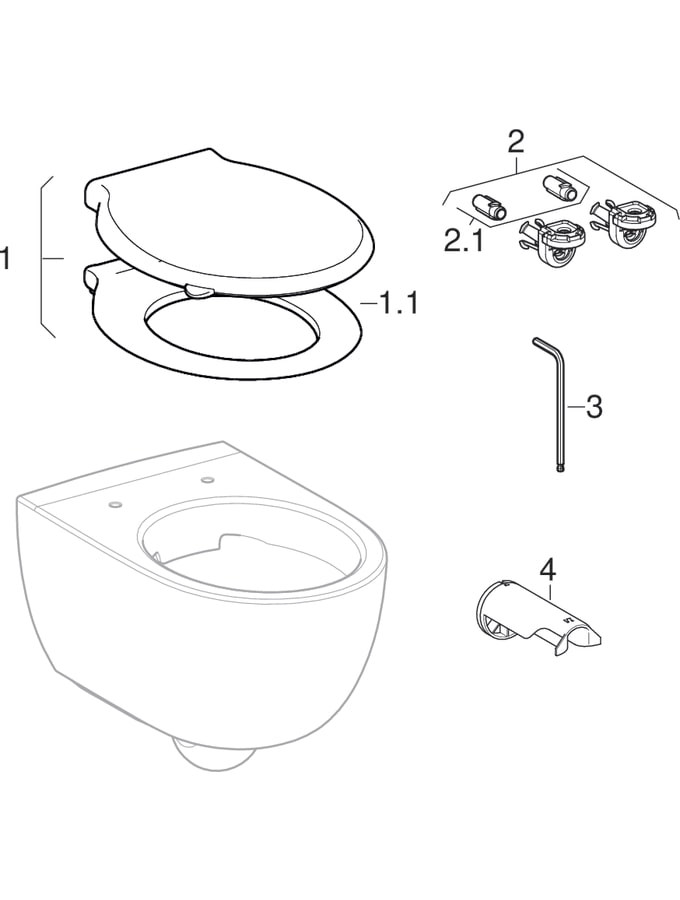 1
1.1
2
2.1
3
4