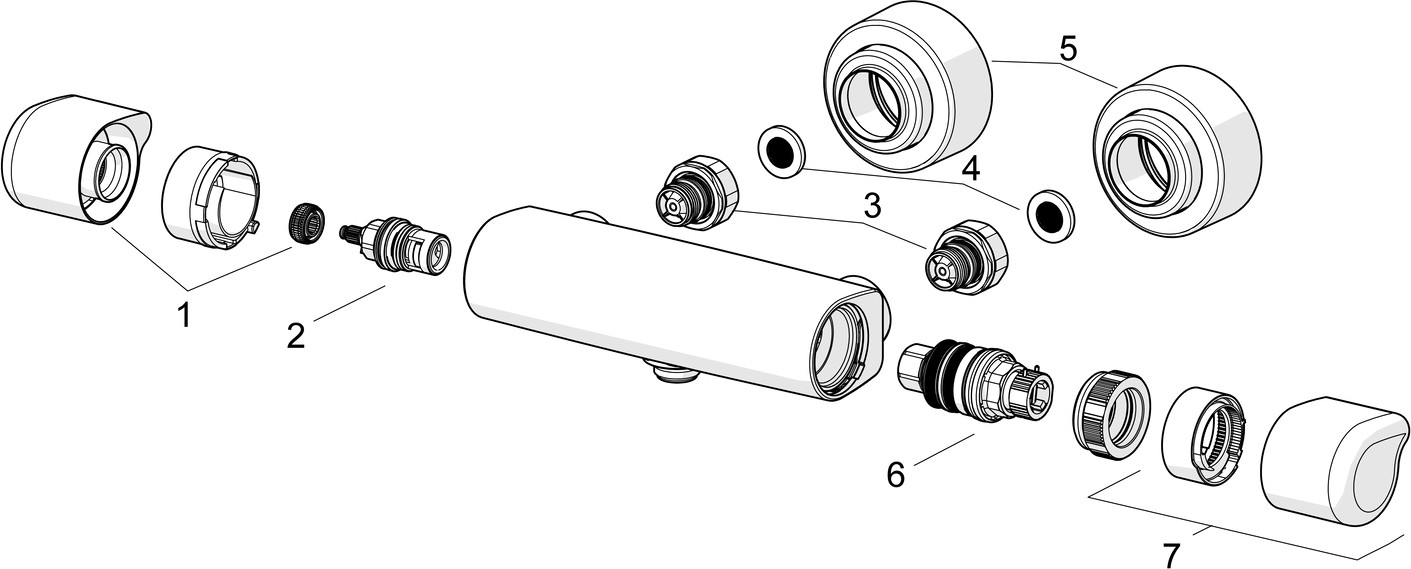 5
4
3
1
2
6
7