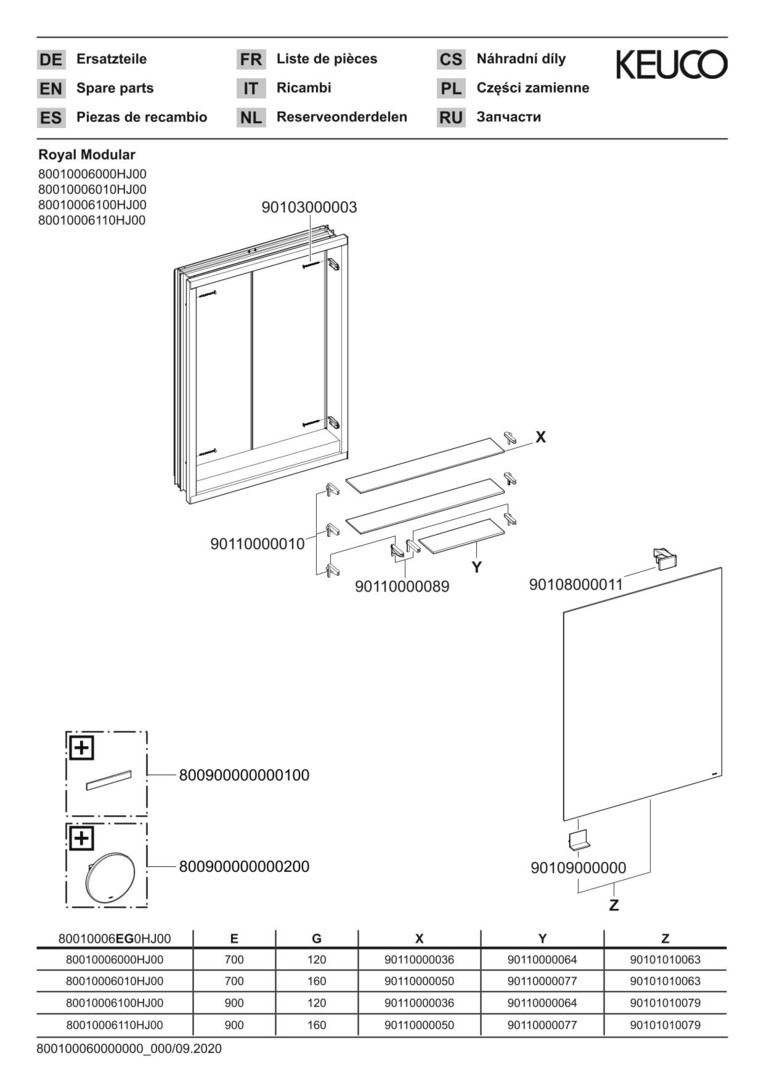 DE Ersatzteile
EN Spare parts
ES Piezas de recambio
FR Liste de pièces
IT Ricambi
NL Reserveonderdelen
CS Náhradní díly
PL Części zamienne
RU Запчасти

KEUCO

Royal Modular
80010006000HJ00
80010006010HJ00
80010006100HJ00
80010006110HJ00

90103000003

X

90110000010

90110000089

Y

90108000011

800900000000100

800900000000200

90109000000

Z

| 80010006EG0HJ00 | E | G | X | Y | Z |
|---|---|---|---|---|---|
| 80010006000HJ00 | 700 | 120 | 90110000036 | 90110000064 | 90101010063 |
| 80010006010HJ00 | 700 | 160 | 90110000050 | 90110000077 | 90101010063 |
| 80010006100HJ00 | 900 | 120 | 90110000036 | 90110000064 | 90101010079 |
| 80010006110HJ00 | 900 | 160 | 90110000050 | 90110000077 | 90101010079 |

800100060000000_000/09.2020