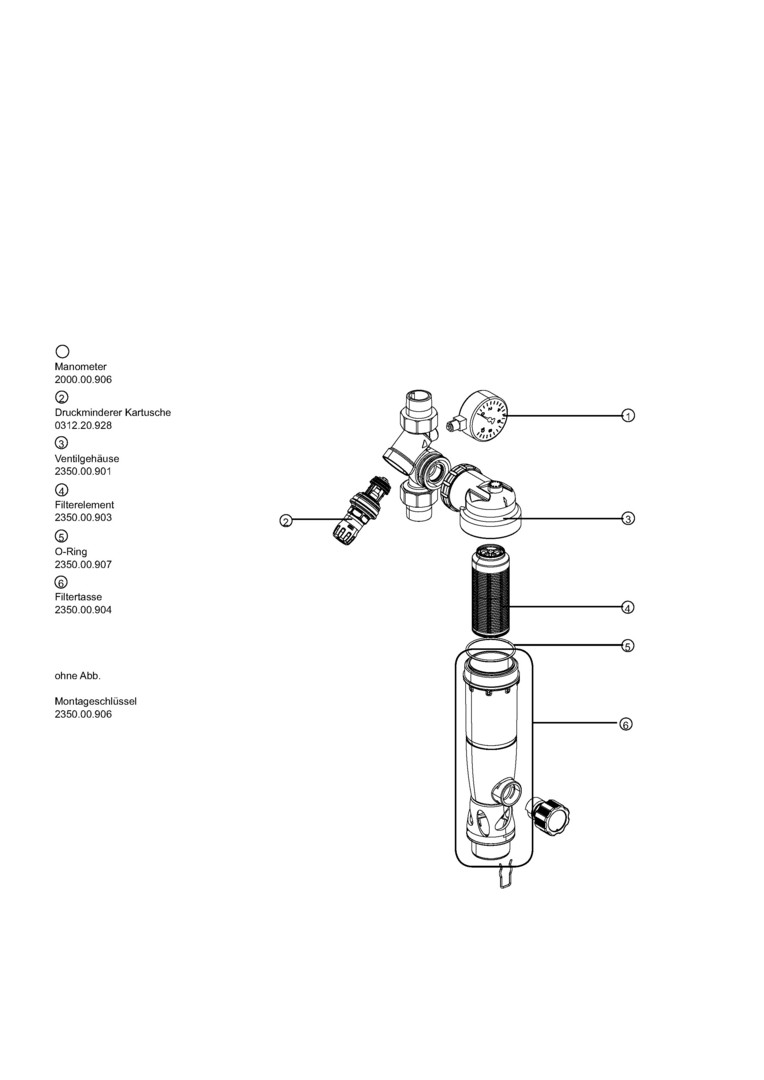 Manometer
2000.00.906

2
Druckminderer Kartusche
0312.20.928

3
Ventilgehäuse
2350.00.901

4
Filterelement
2350.00.903

5
O-Ring
2350.00.907

6
Filtertasse
2350.00.904

ohne Abb.

Montageschlüssel
2350.00.906

1

2

3

4

5

6