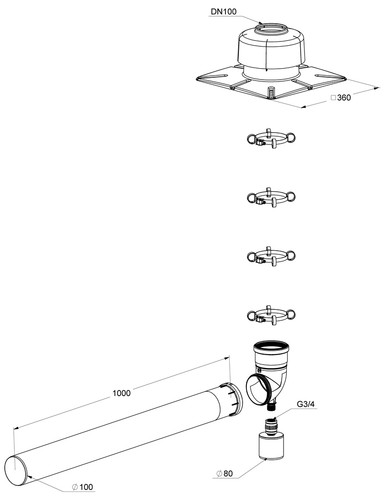 DN100

□360

1000

G3/4

∅80

∅100