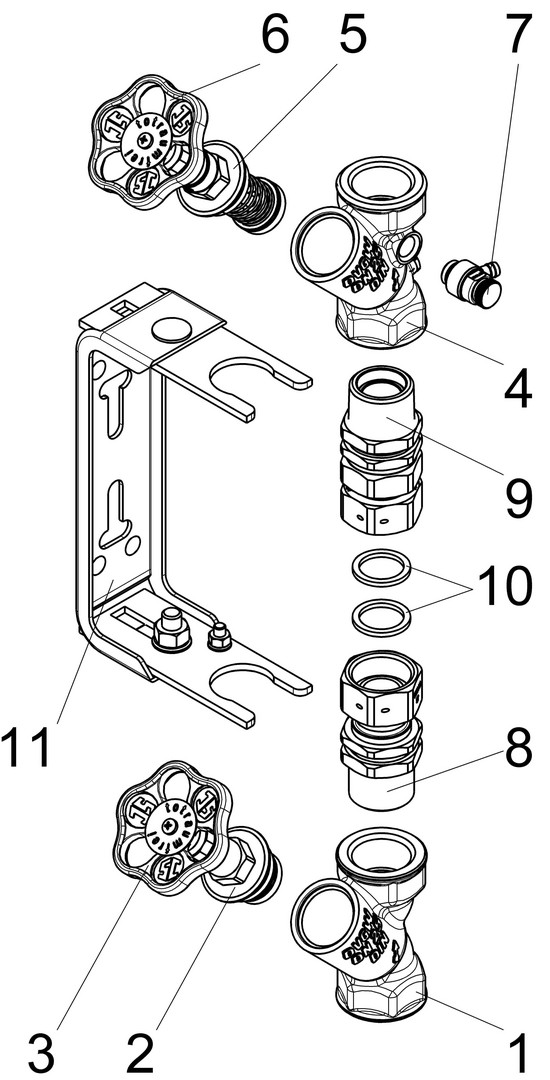 6
5
7
4
9
10
11
8
3
2
1