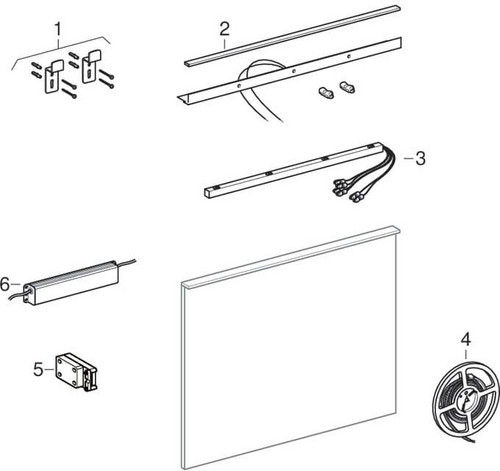 1
2
3
6
5
4