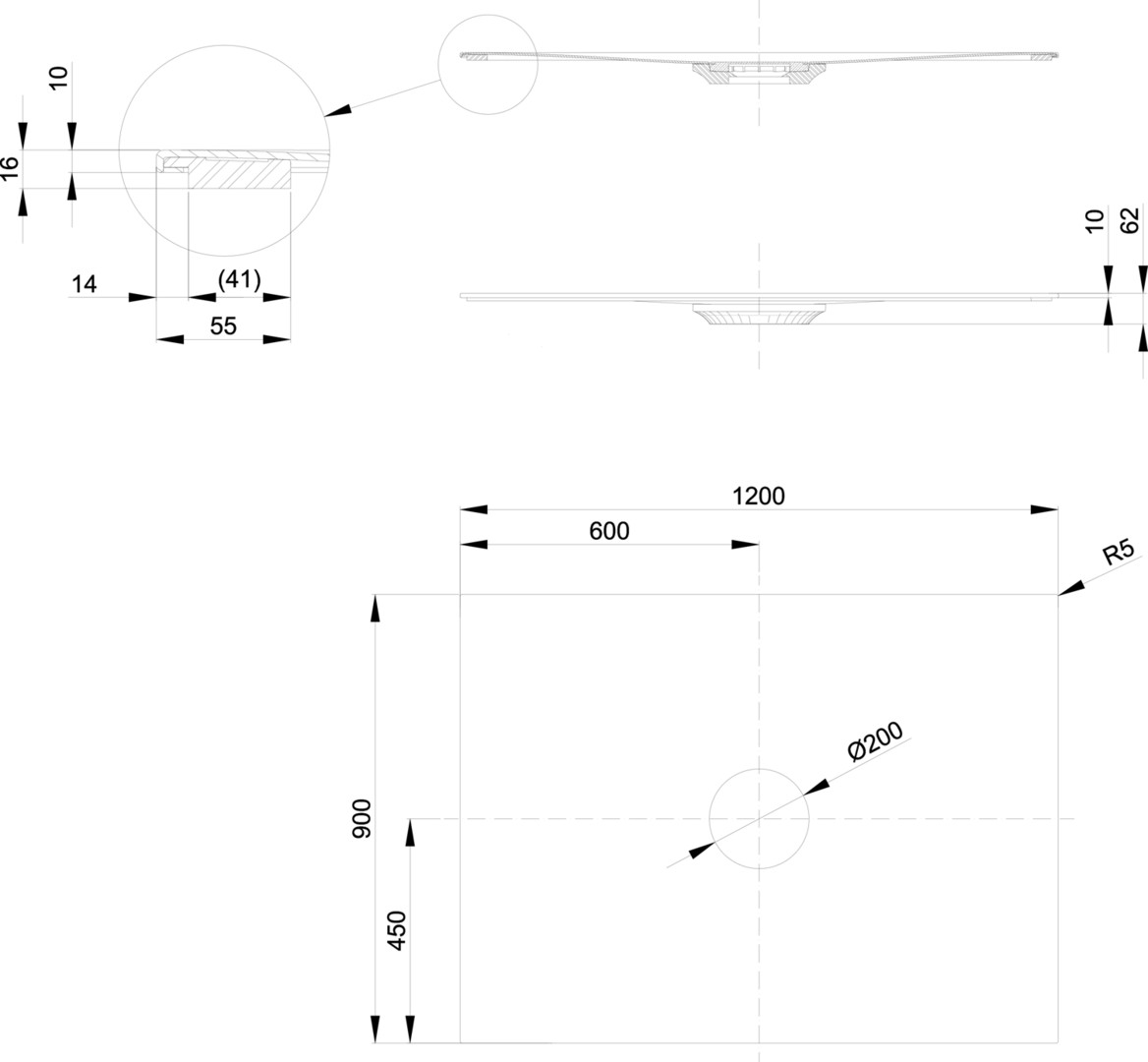 10
16
14
(41)
55
10
62
1200
600
R5
Ø200
900
450