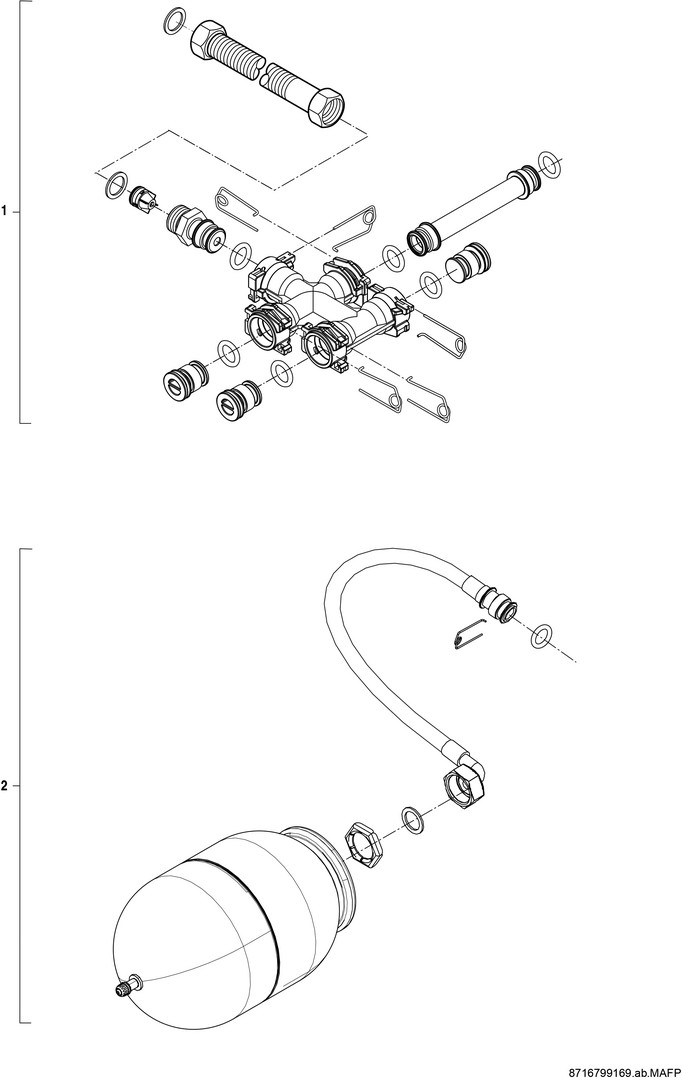 1

2

8716799169.ab.MAFP