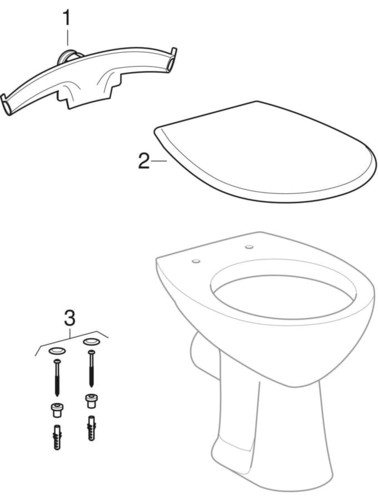 1

2

3