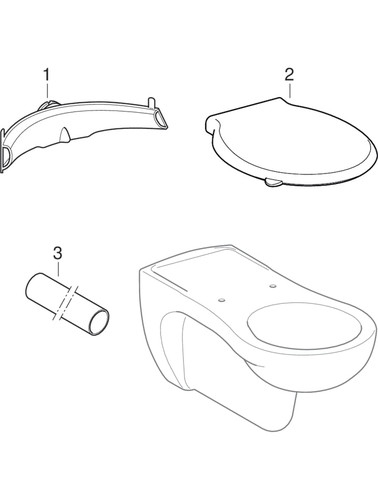 1

2

3