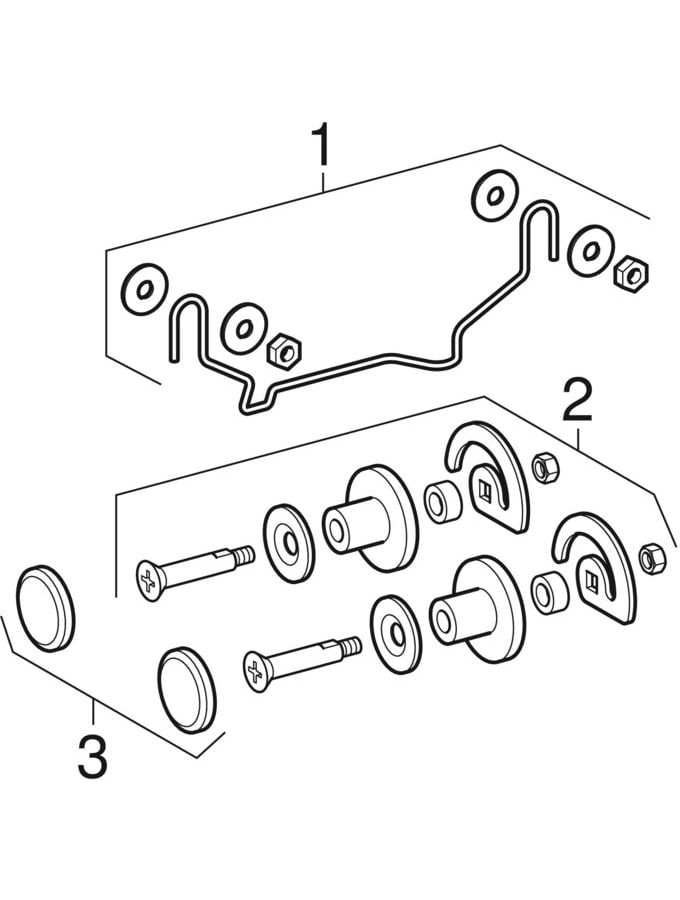 1

2

3