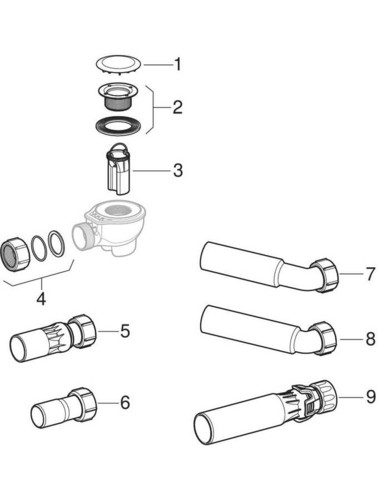 1
2
3
4
5
6
7
8
9