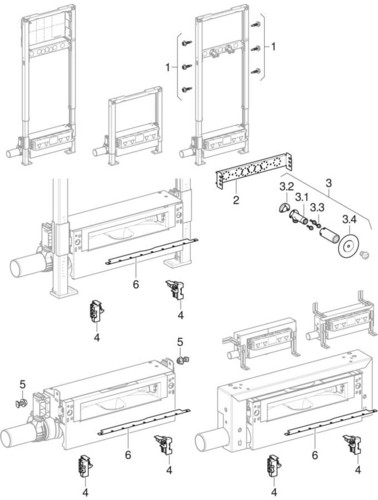 1
1
2
3
3.2
3.1
3.3
3.4
6
4
4
5
5
6
4
4
6
4
4