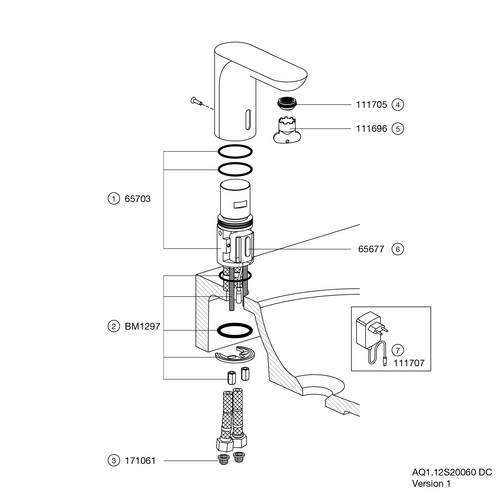 111705 4

111696 5

1 65703

65677 6

2 BM1297

7

111707

3 171061

AQ1.12S20060 DC
Version 1