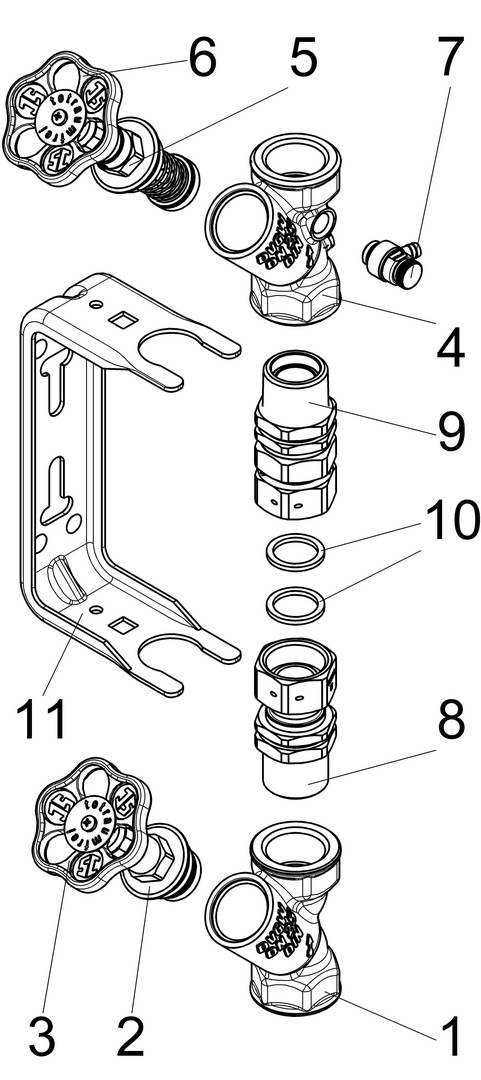 6
5
7
4
9
10
11
8
3
2
1