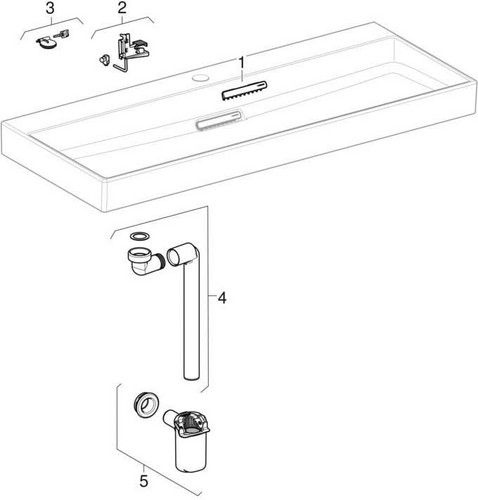 3
2
1
4
5