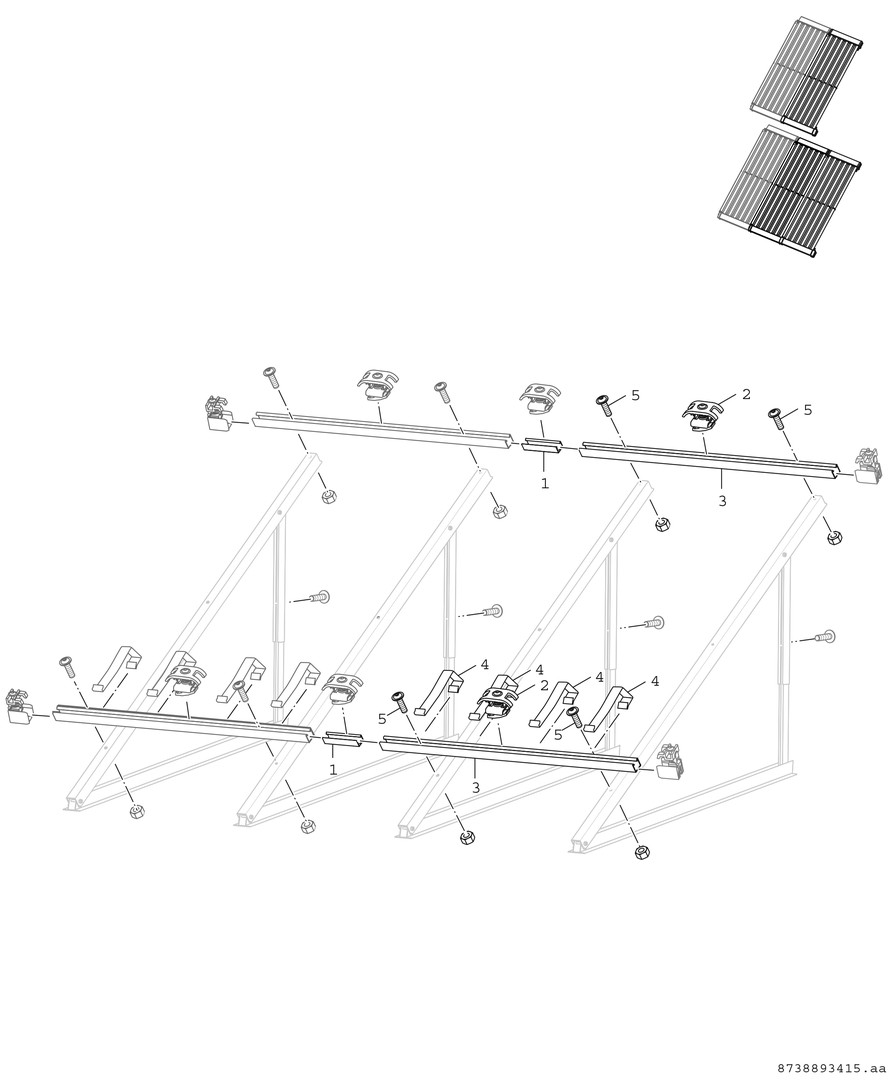 5
2
5
1
3
4
4
2
4
4
5
5
1
3
8738893415.aa