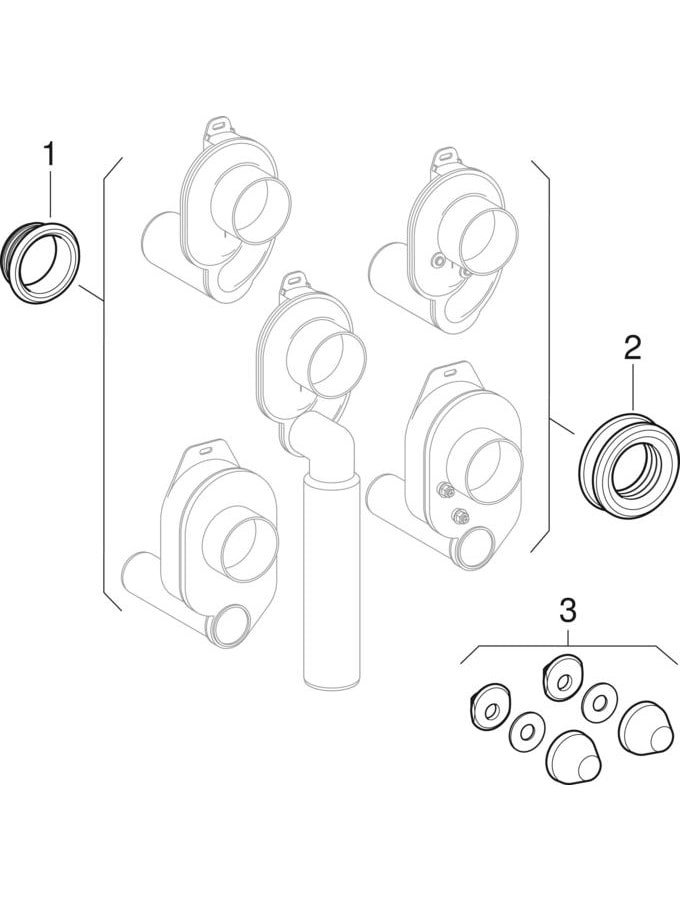 1
2
3